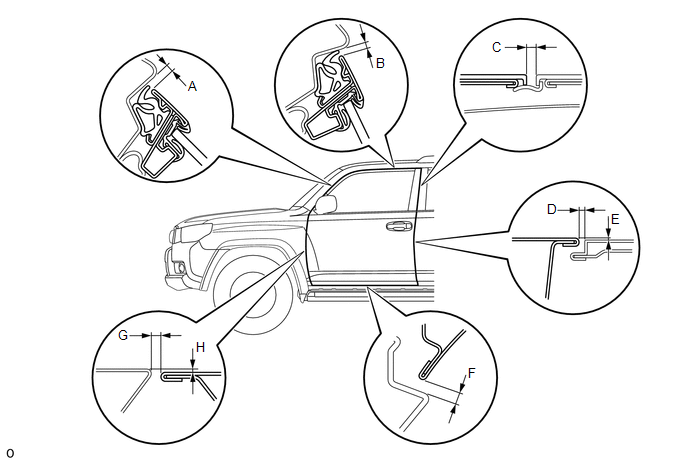 A
B
C
D
E
G
H
F
o