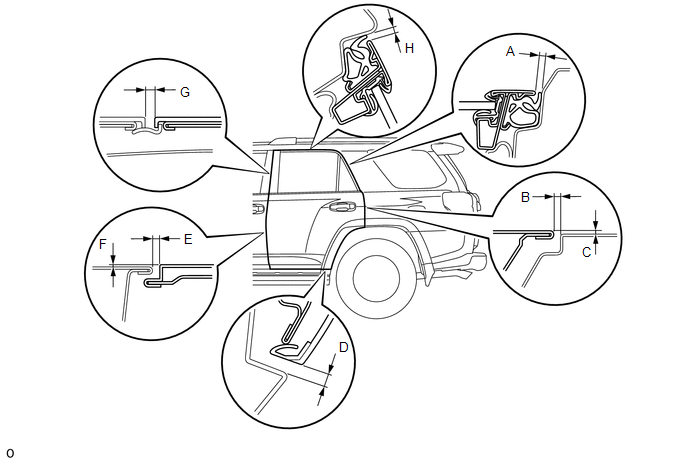 H
A
G
B
C
F
E
D
o