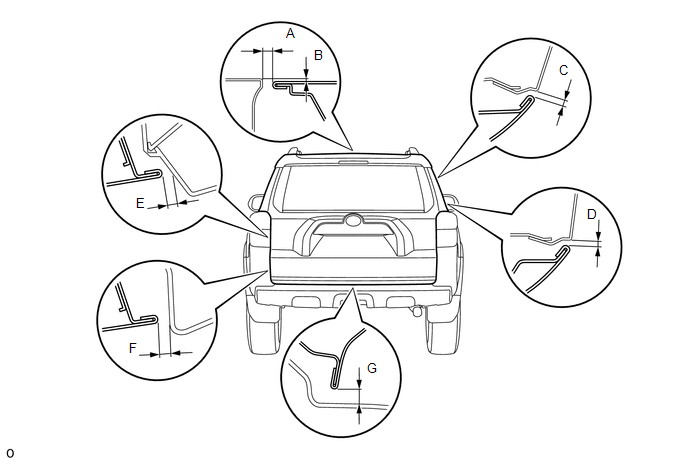 A
B
C
E
D
F
G
o