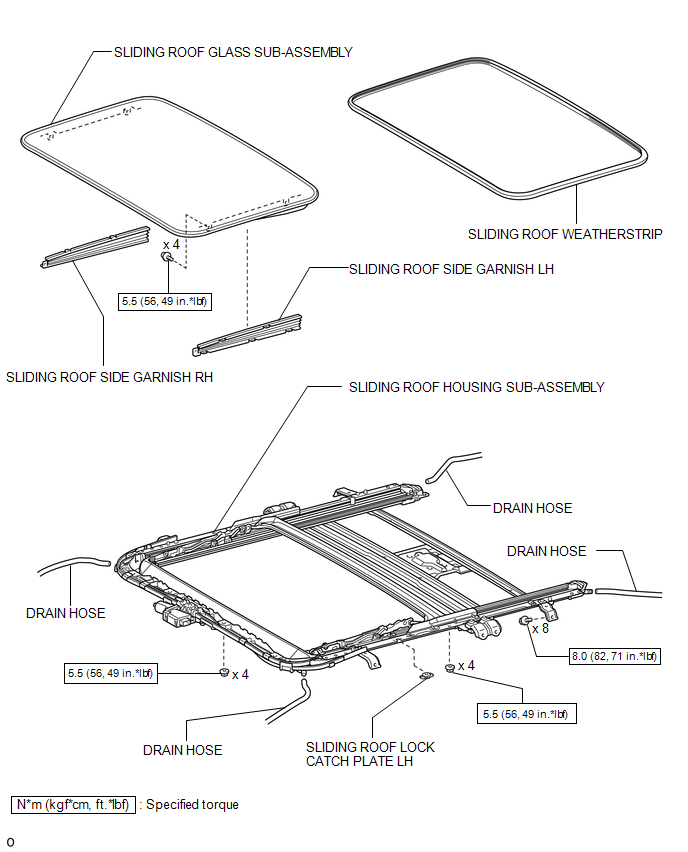 SLIDING ROOF GLASS SUB-ASSEMBLY

SLIDING ROOF WEATHERSTRIP

x 4

5.5 (56, 49 in.*lbf)

SLIDING ROOF SIDE GARNISH LH

SLIDING ROOF SIDE GARNISH RH

SLIDING ROOF HOUSING SUB-ASSEMBLY

DRAIN HOSE

DRAIN HOSE

DRAIN HOSE

x 8

8.0 (82, 71 in.*lbf)

5.5 (56, 49 in.*lbf)

x 4

x 4

5.5 (56, 49 in.*lbf)

DRAIN HOSE

SLIDING ROOF LOCK CATCH PLATE LH

N*m (kgf*cm, ft.*lbf) : Specified torque

o