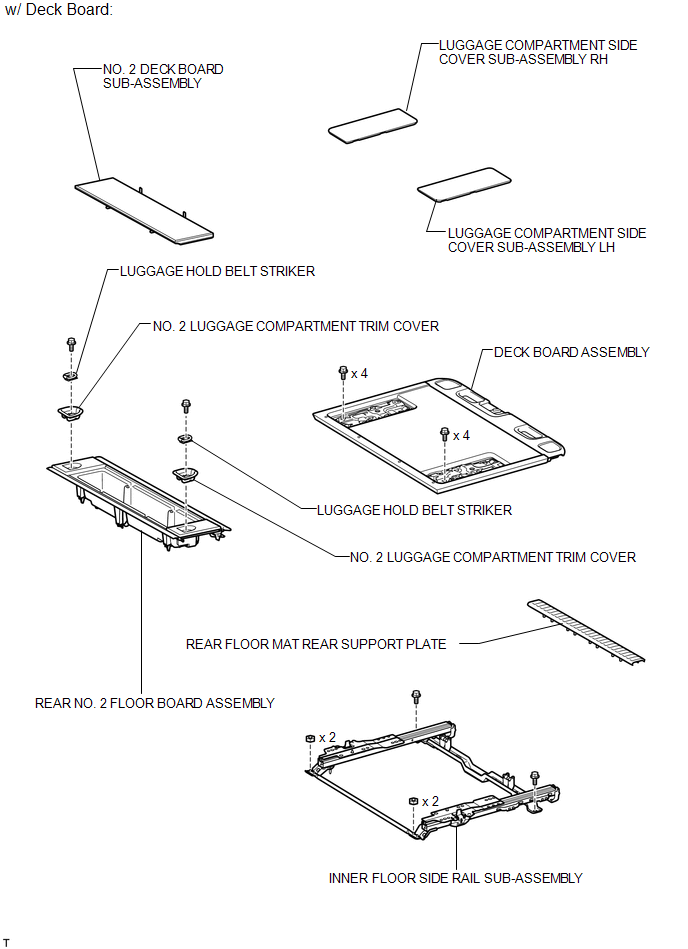 w/ Deck Board:

NO. 2 DECK BOARD SUB-ASSEMBLY

LUGGAGE COMPARTMENT SIDE COVER SUB-ASSEMBLY RH

LUGGAGE COMPARTMENT SIDE COVER SUB-ASSEMBLY LH

LUGGAGE HOLD BELT STRIKER

NO. 2 LUGGAGE COMPARTMENT TRIM COVER

DECK BOARD ASSEMBLY

x 4

x 4

LUGGAGE HOLD BELT STRIKER

NO. 2 LUGGAGE COMPARTMENT TRIM COVER

REAR FLOOR MAT REAR SUPPORT PLATE

REAR NO. 2 FLOOR BOARD ASSEMBLY

x 2

x 2

INNER FLOOR SIDE RAIL SUB-ASSEMBLY

T