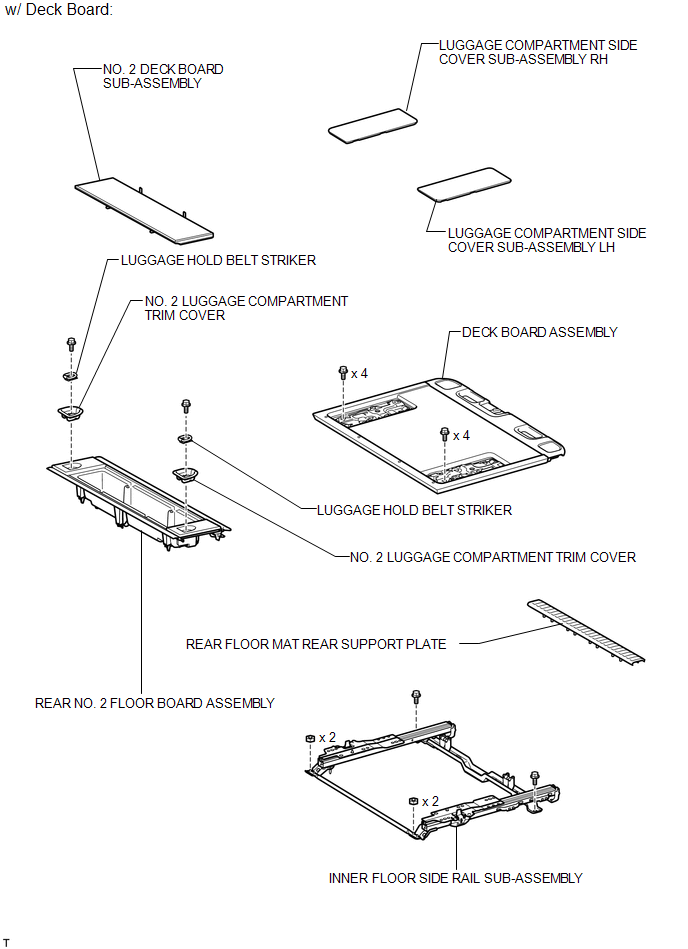 w/ Deck Board:

NO. 2 DECK BOARD SUB-ASSEMBLY

LUGGAGE COMPARTMENT SIDE COVER SUB-ASSEMBLY RH

LUGGAGE COMPARTMENT SIDE COVER SUB-ASSEMBLY LH

LUGGAGE HOLD BELT STRIKER

NO. 2 LUGGAGE COMPARTMENT TRIM COVER

DECK BOARD ASSEMBLY

x 4

x 4

LUGGAGE HOLD BELT STRIKER

NO. 2 LUGGAGE COMPARTMENT TRIM COVER

REAR FLOOR MAT REAR SUPPORT PLATE

REAR NO. 2 FLOOR BOARD ASSEMBLY

x 2

x 2

INNER FLOOR SIDE RAIL SUB-ASSEMBLY

T