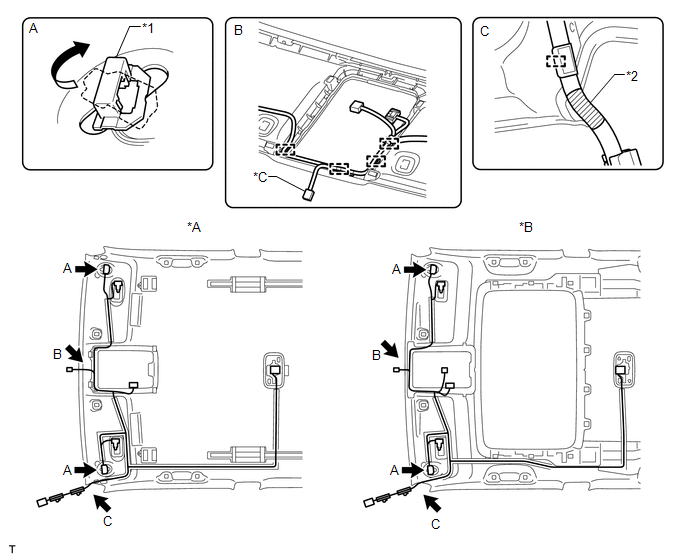 A
*1

B
*C

C
*2

*A
A
B
A
C

*B
A
B
A
C

T