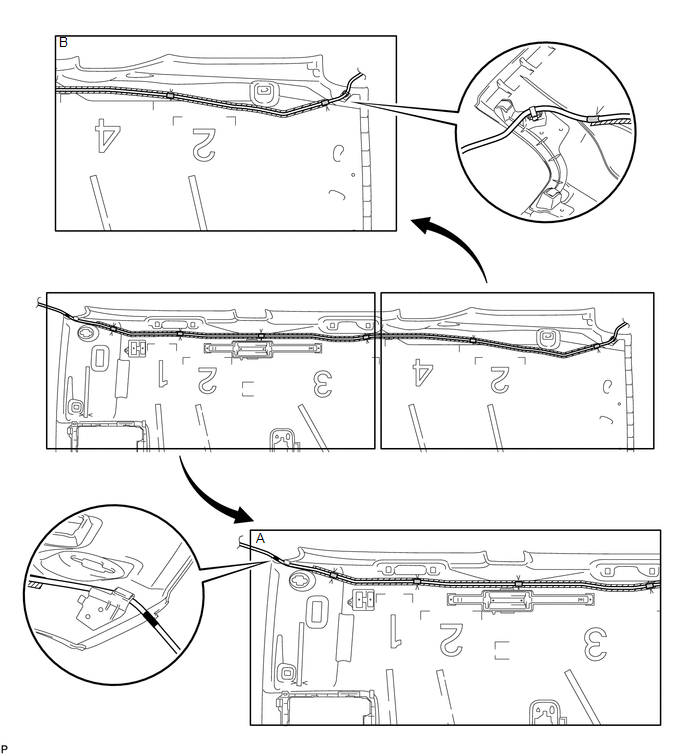 B

4

2

0

1

2

3

4

2

A

0

1

2

3

P