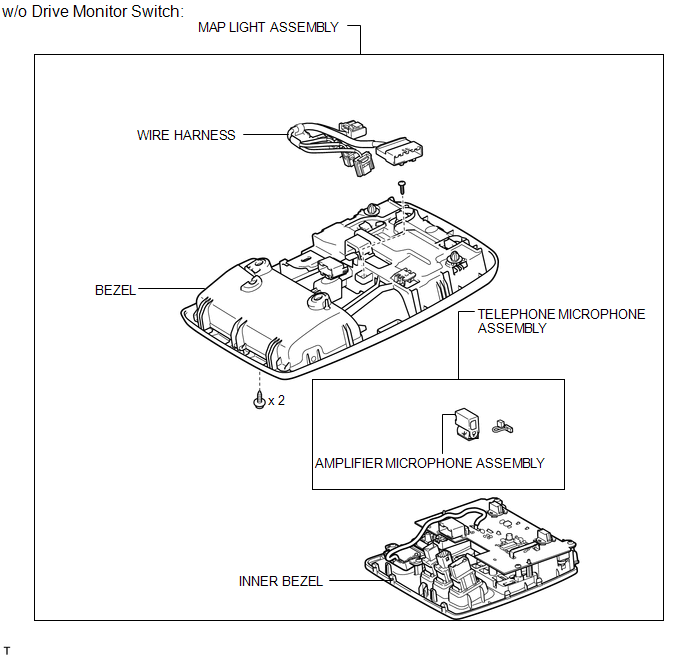 w/o Drive Monitor Switch:

MAP LIGHT ASSEMBLY

WIRE HARNESS

BEZEL

TELEPHONE MICROPHONE ASSEMBLY

x 2

AMPLIFIER MICROPHONE ASSEMBLY

INNER BEZEL

T