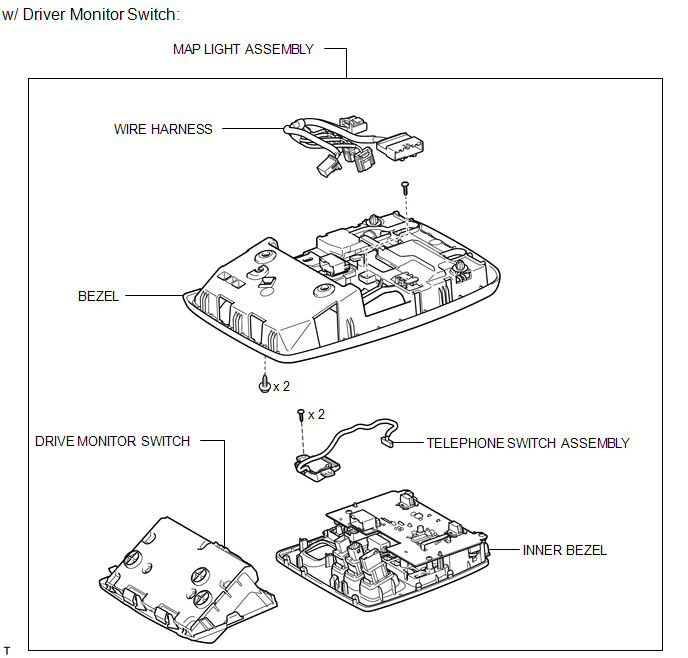 w/ Driver Monitor Switch:

MAP LIGHT ASSEMBLY

WIRE HARNESS

BEZEL

x 2

x 2

DRIVE MONITOR SWITCH

TELEPHONE SWITCH ASSEMBLY

INNER BEZEL

T