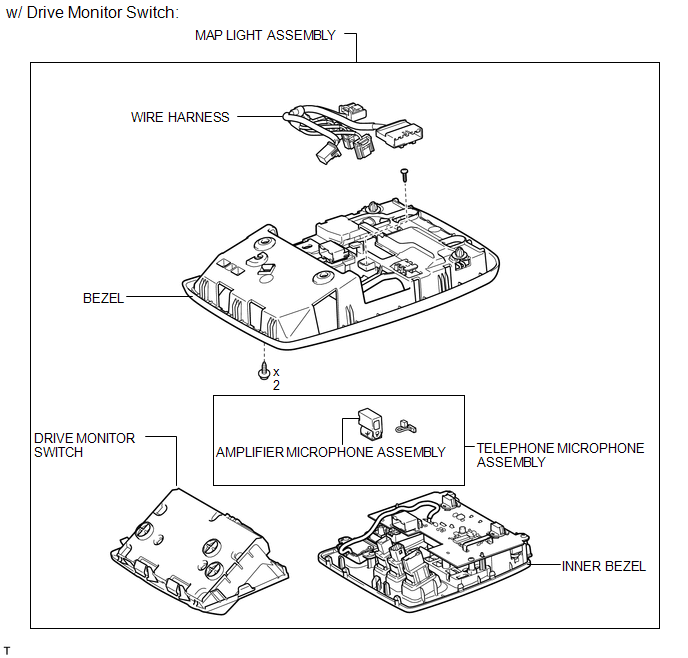 w/ Drive Monitor Switch:

MAP LIGHT ASSEMBLY

WIRE HARNESS

BEZEL

x 2

DRIVE MONITOR SWITCH

AMPLIFIER MICROPHONE ASSEMBLY

TELEPHONE MICROPHONE ASSEMBLY

INNER BEZEL

T