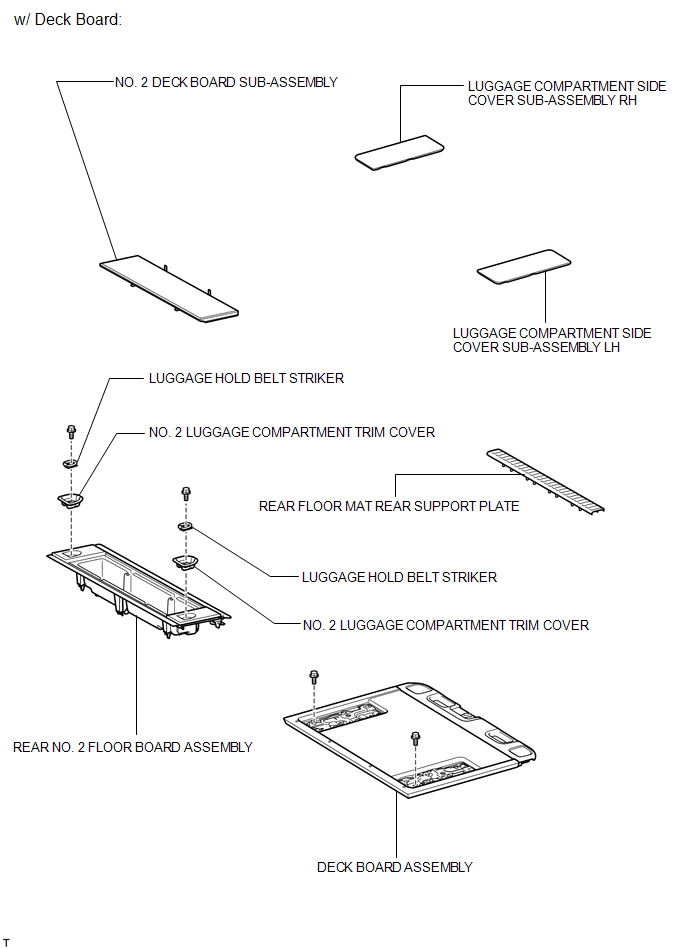 w/ Deck Board:

NO. 2 DECK BOARD SUB-ASSEMBLY

LUGGAGE COMPARTMENT SIDE COVER SUB-ASSEMBLY RH

LUGGAGE COMPARTMENT SIDE COVER SUB-ASSEMBLY LH

LUGGAGE HOLD BELT STRIKER

NO. 2 LUGGAGE COMPARTMENT TRIM COVER

REAR FLOOR MAT REAR SUPPORT PLATE

LUGGAGE HOLD BELT STRIKER

NO. 2 LUGGAGE COMPARTMENT TRIM COVER

REAR NO. 2 FLOOR BOARD ASSEMBLY

DECK BOARD ASSEMBLY

T