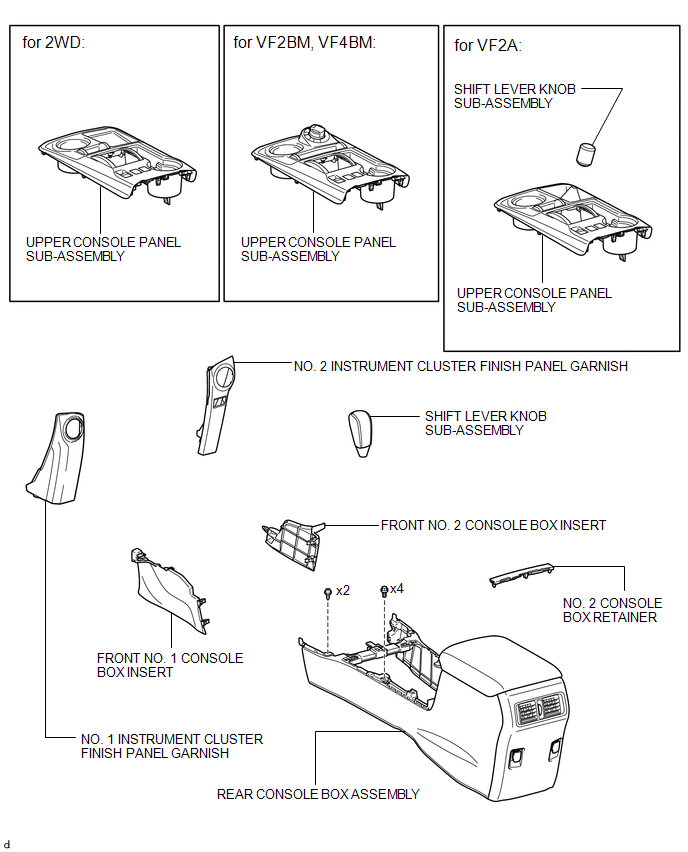 for 2WD:

UPPER CONSOLE PANEL SUB-ASSEMBLY

for VF2BM, VF4BM:

UPPER CONSOLE PANEL SUB-ASSEMBLY

for VF2A:

SHIFT LEVER KNOB SUB-ASSEMBLY

UPPER CONSOLE PANEL SUB-ASSEMBLY

NO. 2 INSTRUMENT CLUSTER FINISH PANEL GARNISH

SHIFT LEVER KNOB SUB-ASSEMBLY

FRONT NO. 2 CONSOLE BOX INSERT

x2

x4

NO. 2 CONSOLE BOX RETAINER

FRONT NO. 1 CONSOLE BOX INSERT

NO. 1 INSTRUMENT CLUSTER FINISH PANEL GARNISH

REAR CONSOLE BOX ASSEMBLY

d