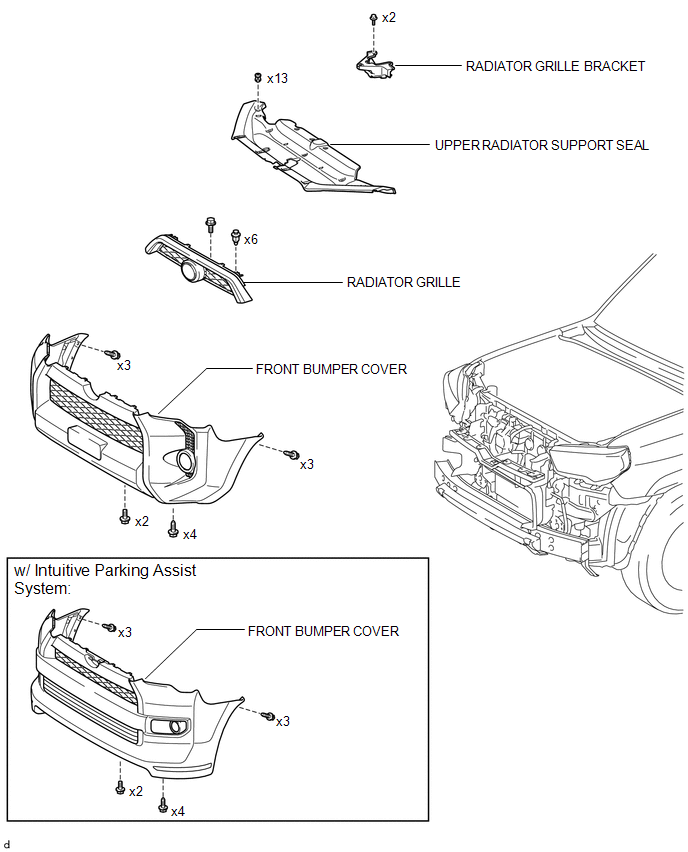 x2

RADIATOR GRILLE BRACKET

x13

UPPER RADIATOR SUPPORT SEAL

x6

RADIATOR GRILLE

x3

FRONT BUMPER COVER

x3

x2

x4

w/ Intuitive Parking Assist System:

x3

FRONT BUMPER COVER

x3

x2

x4

d