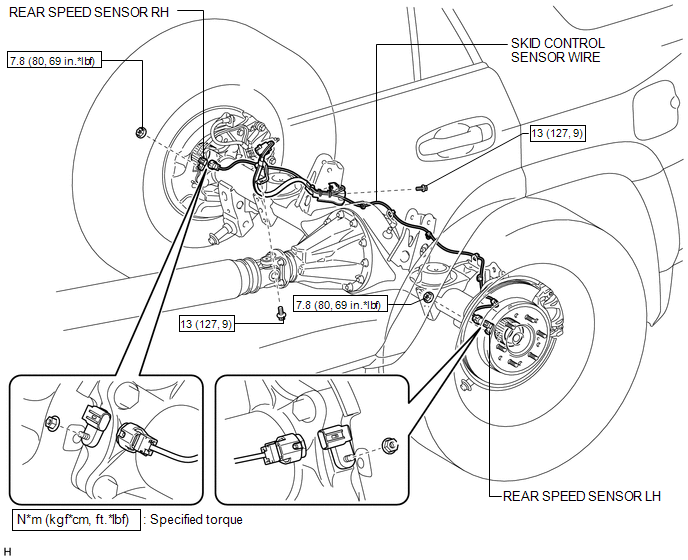 REAR SPEED SENSOR RH

7.8 (80, 69 in.*lbf)

SKID CONTROL SENSOR WIRE

13 (127, 9)

7.8 (80, 69 in.*lbf)

13 (127, 9)

REAR SPEED SENSOR LH

N*m (kgf*cm, ft.*lbf) : Specified torque

H