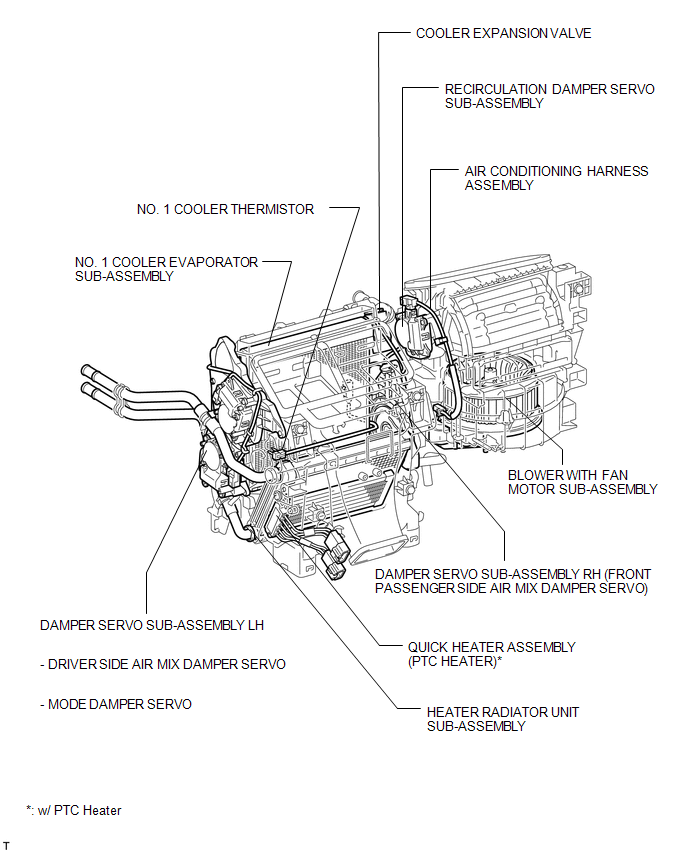 COOLER EXPANSION VALVE

RECIRCULATION DAMPER SERVO SUB-ASSEMBLY

AIR CONDITIONING HARNESS ASSEMBLY

NO. 1 COOLER THERMISTOR

NO. 1 COOLER EVAPORATOR SUB-ASSEMBLY

BLOWER WITH FAN MOTOR SUB-ASSEMBLY

DAMPER SERVO SUB-ASSEMBLY RH (FRONT PASSENGER SIDE AIR MIX DAMPER SERVO)

DAMPER SERVO SUB-ASSEMBLY LH

- DRIVER SIDE AIR MIX DAMPER SERVO

- MODE DAMPER SERVO

QUICK HEATER ASSEMBLY (PTC HEATER)*

HEATER RADIATOR UNIT SUB-ASSEMBLY

*: w/ PTC Heater

T