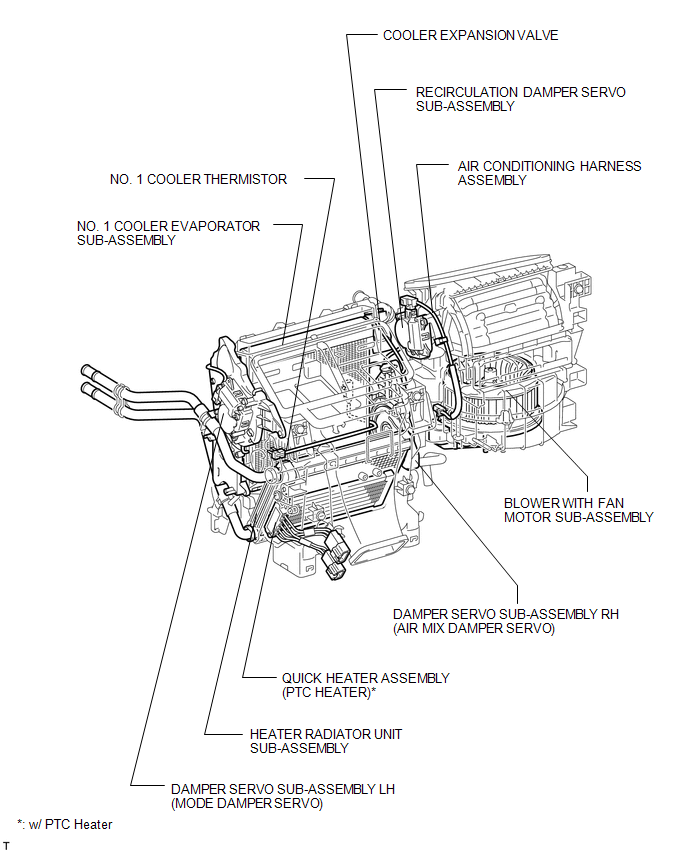 COOLER EXPANSION VALVE

RECIRCULATION DAMPER SERVO SUB-ASSEMBLY

AIR CONDITIONING HARNESS ASSEMBLY

NO. 1 COOLER THERMISTOR

NO. 1 COOLER EVAPORATOR SUB-ASSEMBLY

BLOWER WITH FAN MOTOR SUB-ASSEMBLY

DAMPER SERVO SUB-ASSEMBLY RH (AIR MIX DAMPER SERVO)

QUICK HEATER ASSEMBLY (PTC HEATER)*

HEATER RADIATOR UNIT SUB-ASSEMBLY

DAMPER SERVO SUB-ASSEMBLY LH (MODE DAMPER SERVO)

*: w/ PTC Heater

T