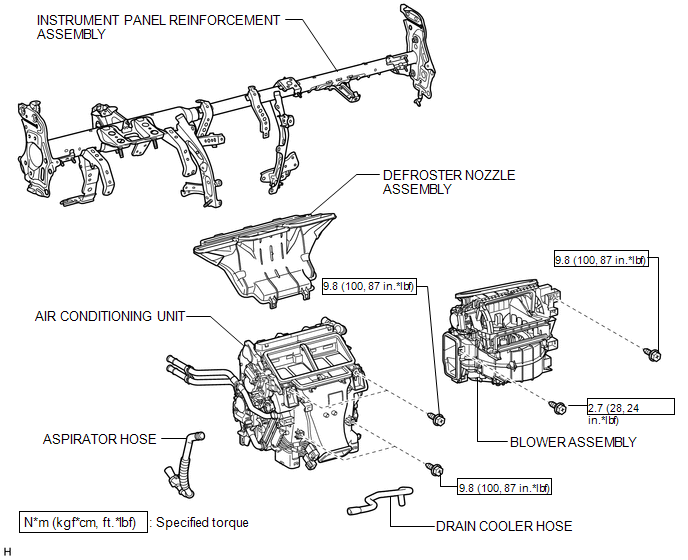 INSTRUMENT PANEL REINFORCEMENT ASSEMBLY

DEFROSTER NOZZLE ASSEMBLY

9.8 (100, 87 in.*lbf)

9.8 (100, 87 in.*lbf)

AIR CONDITIONING UNIT

2.7 (28, 24 in.*lbf)

ASPIRATOR HOSE

BLOWER ASSEMBLY

9.8 (100, 87 in.*lbf)

N*m (kgf*cm, ft.*lbf) : Specified torque

DRAIN COOLER HOSE

H