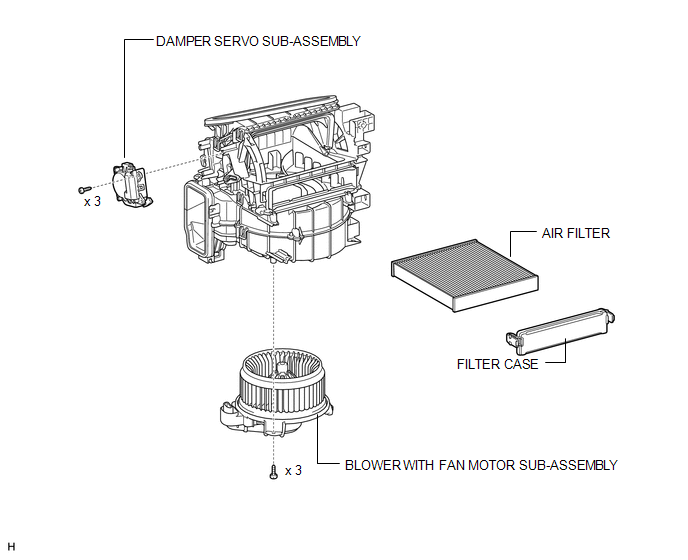 DAMPER SERVO SUB-ASSEMBLY

x 3

AIR FILTER

FILTER CASE

x 3

BLOWER WITH FAN MOTOR SUB-ASSEMBLY

H