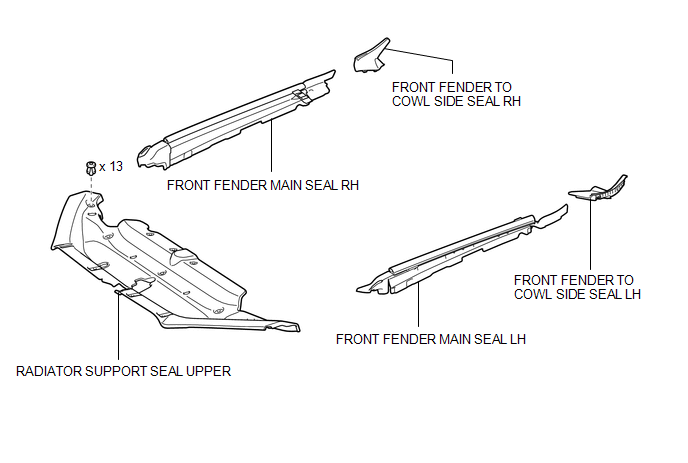 FRONT FENDER TO
COWL SIDE SEAL RH

x 13

FRONT FENDER MAIN SEAL RH

FRONT FENDER TO
COWL SIDE SEAL LH

FRONT FENDER MAIN SEAL LH

RADIATOR SUPPORT SEAL UPPER