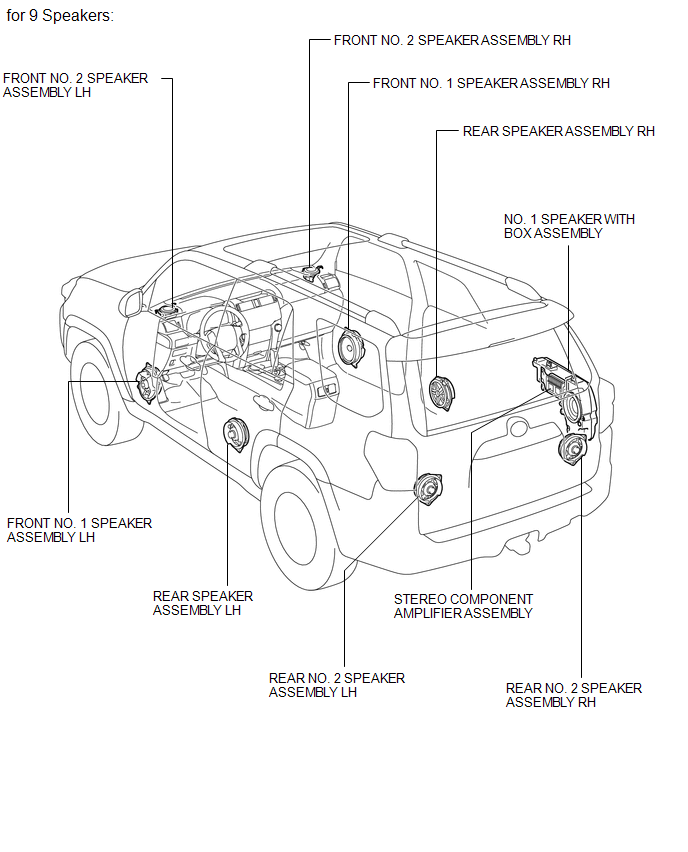 for 9 Speakers:

FRONT NO. 2 SPEAKER ASSEMBLY RH

FRONT NO. 2 SPEAKER ASSEMBLY LH

FRONT NO. 1 SPEAKER ASSEMBLY RH

REAR SPEAKER ASSEMBLY RH

NO. 1 SPEAKER WITH BOX ASSEMBLY

FRONT NO. 1 SPEAKER ASSEMBLY LH

REAR SPEAKER ASSEMBLY LH

STEREO COMPONENT AMPLIFIER ASSEMBLY

REAR NO. 2 SPEAKER ASSEMBLY LH

REAR NO. 2 SPEAKER ASSEMBLY RH