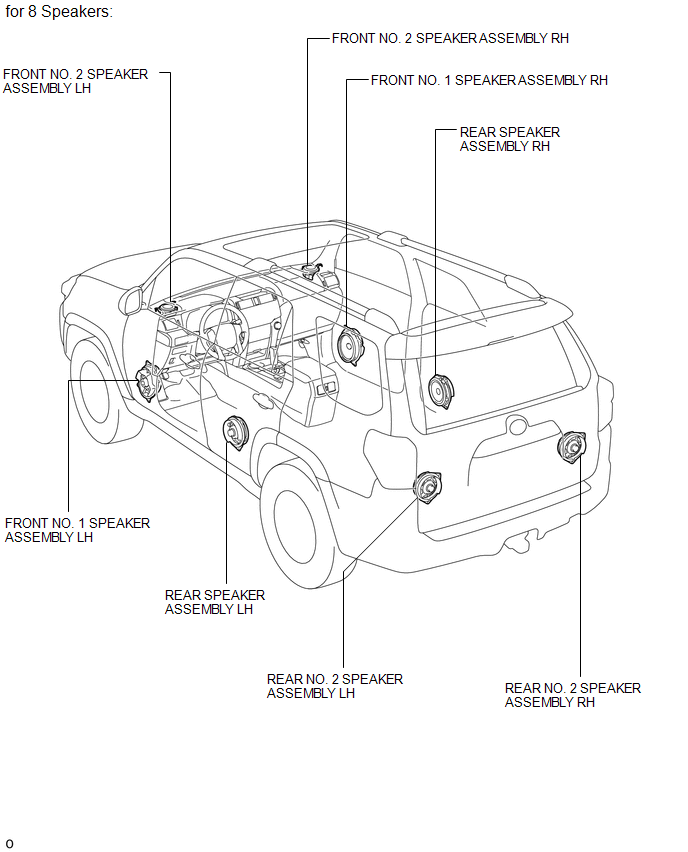 for 8 Speakers:

FRONT NO. 2 SPEAKER ASSEMBLY RH

FRONT NO. 2 SPEAKER ASSEMBLY LH

FRONT NO. 1 SPEAKER ASSEMBLY RH

REAR SPEAKER ASSEMBLY RH

FRONT NO. 1 SPEAKER ASSEMBLY LH

REAR SPEAKER ASSEMBLY LH

REAR NO. 2 SPEAKER ASSEMBLY LH

REAR NO. 2 SPEAKER ASSEMBLY RH

o