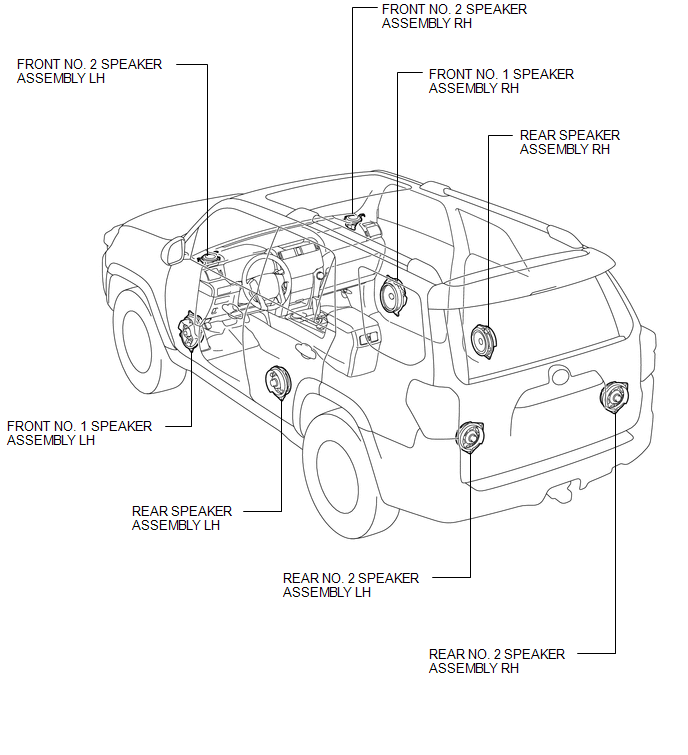 FRONT NO. 2 SPEAKER ASSEMBLY RH

FRONT NO. 2 SPEAKER ASSEMBLY LH

FRONT NO. 1 SPEAKER ASSEMBLY RH

REAR SPEAKER ASSEMBLY RH

FRONT NO. 1 SPEAKER ASSEMBLY LH

REAR SPEAKER ASSEMBLY LH

REAR NO. 2 SPEAKER ASSEMBLY LH

REAR NO. 2 SPEAKER ASSEMBLY RH