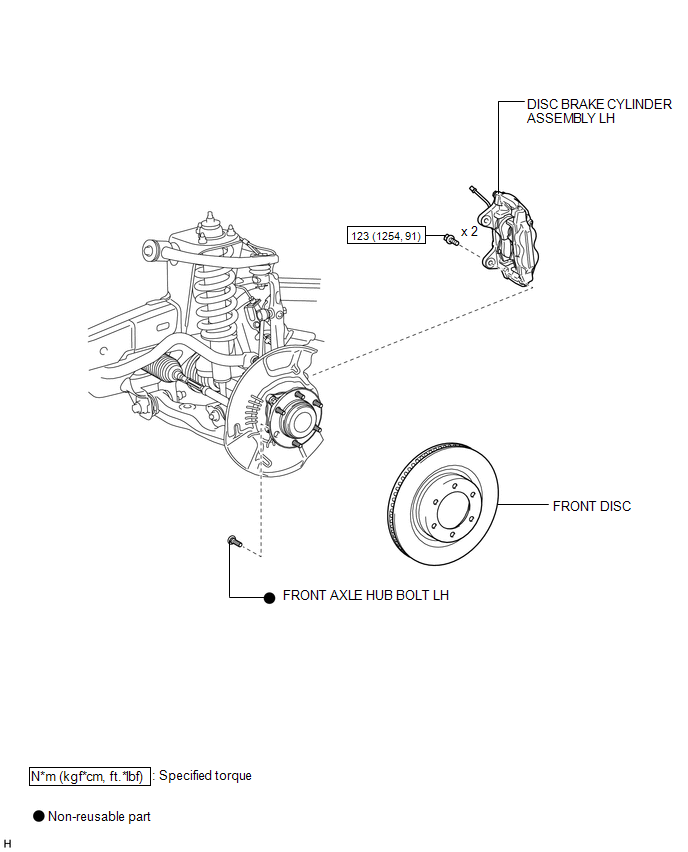 DISC BRAKE CYLINDER ASSEMBLY LH

123 (1254, 91)

x 2

FRONT DISC

● FRONT AXLE HUB BOLT LH

N*m (kgf*cm, ft.*lbf) : Specified torque

● Non-reusable part

H