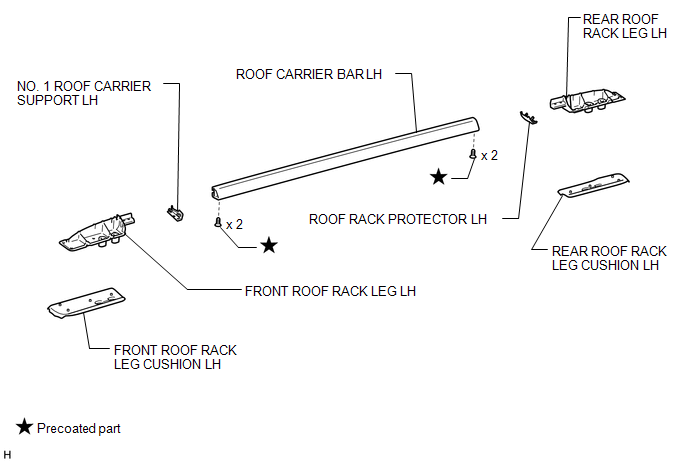 REAR ROOF RACK LEG LH

NO. 1 ROOF CARRIER SUPPORT LH

ROOF CARRIER BAR LH

x 2

★

ROOF RACK PROTECTOR LH

x 2

★

REAR ROOF RACK LEG CUSHION LH

FRONT ROOF RACK LEG LH

FRONT ROOF RACK LEG CUSHION LH

★ Precoated part

H