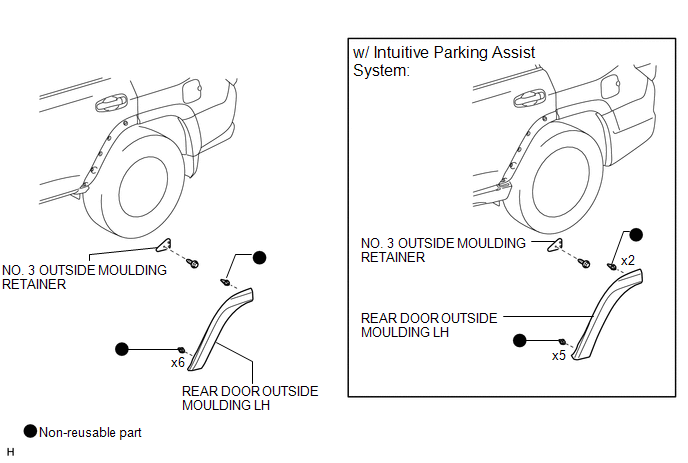 NO. 3 OUTSIDE MOULDING RETAINER

x6

REAR DOOR OUTSIDE MOULDING LH

w/ Intuitive Parking Assist System:

NO. 3 OUTSIDE MOULDING RETAINER

x2

REAR DOOR OUTSIDE MOULDING LH

x5

Non-reusable part

H