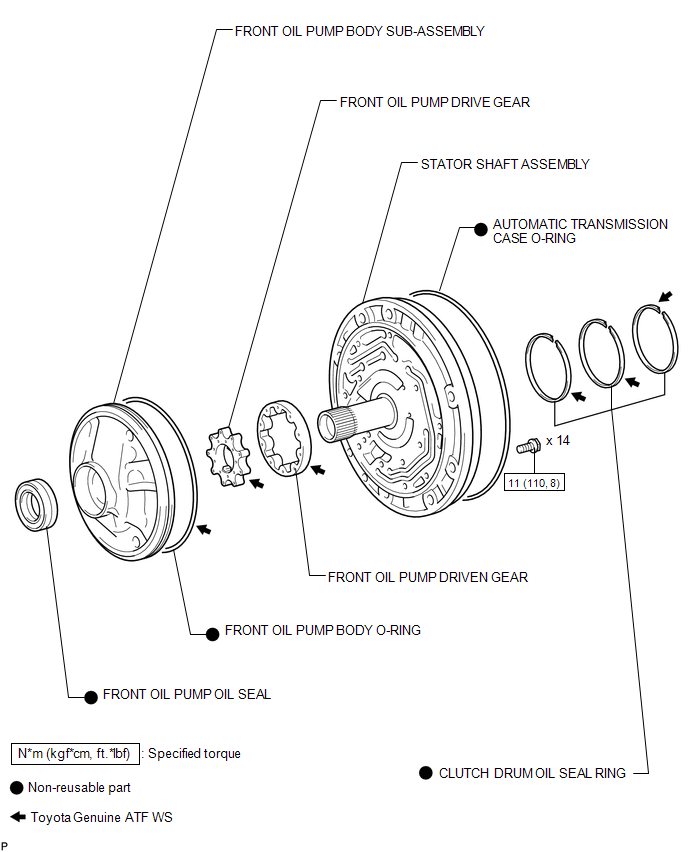 FRONT OIL PUMP BODY SUB-ASSEMBLY

FRONT OIL PUMP DRIVE GEAR

STATOR SHAFT ASSEMBLY

AUTOMATIC TRANSMISSION CASE O-RING

x 14

11 (110, 8)

FRONT OIL PUMP DRIVEN GEAR

FRONT OIL PUMP BODY O-RING

FRONT OIL PUMP OIL SEAL

N*m (kgf*cm, ft.*lbf) : Specified torque

Non-reusable part

Toyota Genuine ATF WS

CLUTCH DRUM OIL SEAL RING

P