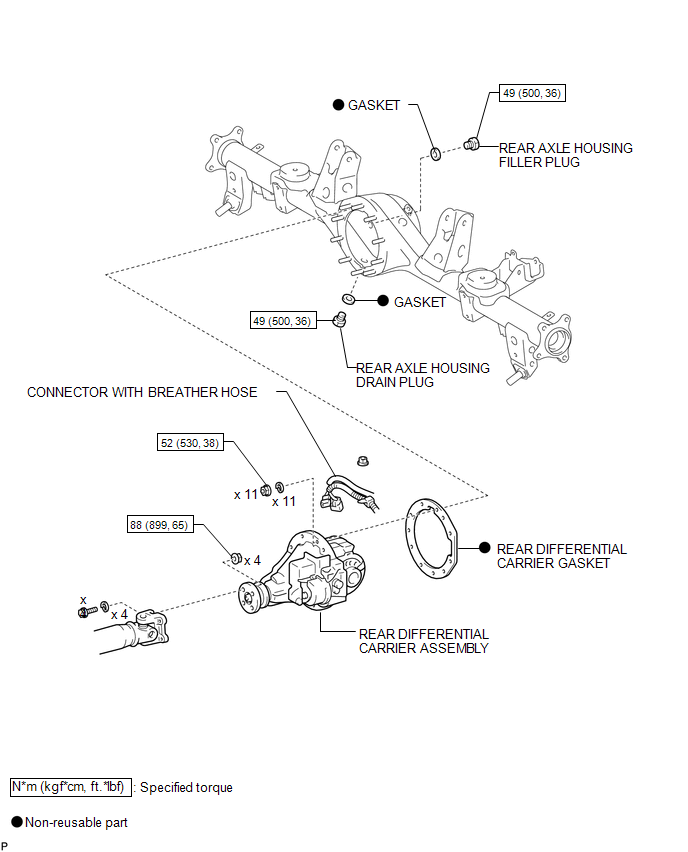 ● GASKET

49 (500, 36)

REAR AXLE HOUSING FILLER PLUG

● GASKET

49 (500, 36)

REAR AXLE HOUSING DRAIN PLUG

CONNECTOR WITH BREATHER HOSE

52 (530, 38)

x 11

x 11

88 (899, 65)

x 4

● REAR DIFFERENTIAL CARRIER GASKET

x

x 4

REAR DIFFERENTIAL CARRIER ASSEMBLY

N*m (kgf*cm, ft.*lbf) : Specified torque

● Non-reusable part

P