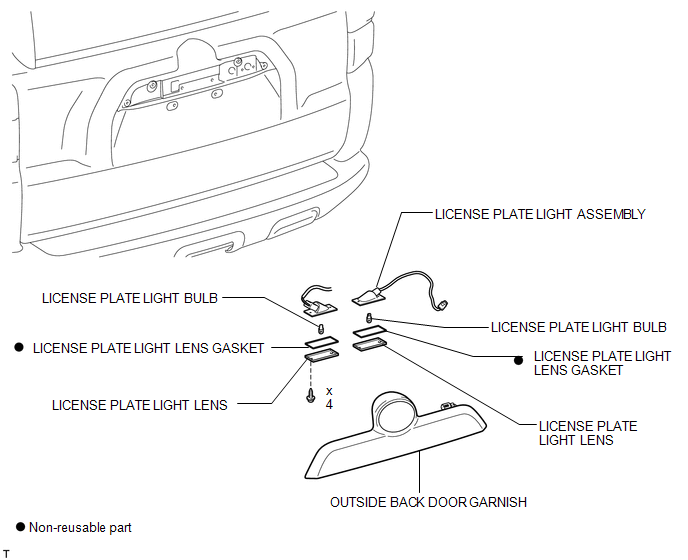 LICENSE PLATE LIGHT ASSEMBLY

LICENSE PLATE LIGHT BULB

LICENSE PLATE LIGHT BULB

● LICENSE PLATE LIGHT LENS GASKET

● LICENSE PLATE LIGHT LENS GASKET

LICENSE PLATE LIGHT LENS

x 4

LICENSE PLATE LIGHT LENS

OUTSIDE BACK DOOR GARNISH

● Non-reusable part

T