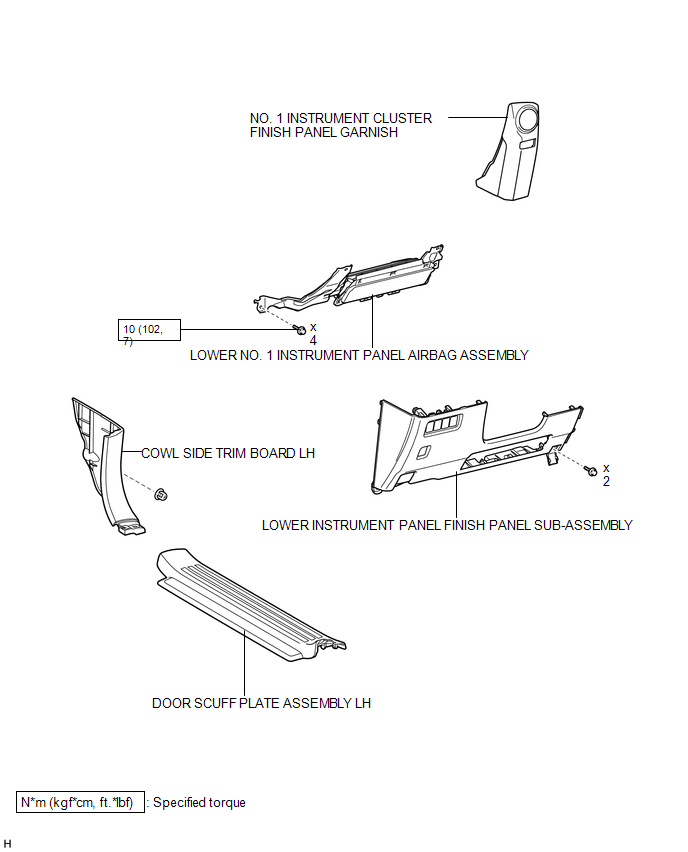 NO. 1 INSTRUMENT CLUSTER FINISH PANEL GARNISH

10 (102, 7)

x 4

LOWER NO. 1 INSTRUMENT PANEL AIRBAG ASSEMBLY

COWL SIDE TRIM BOARD LH

x 2

LOWER INSTRUMENT PANEL FINISH PANEL SUB-ASSEMBLY

DOOR SCUFF PLATE ASSEMBLY LH

N*m (kgf*cm, ft.*lbf) : Specified torque

H