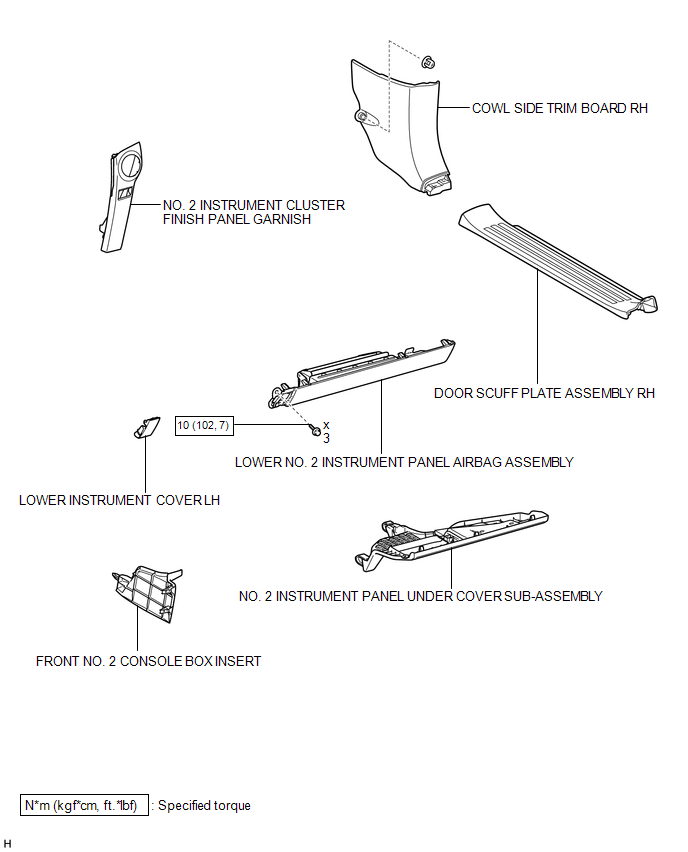 COWL SIDE TRIM BOARD RH

NO. 2 INSTRUMENT CLUSTER FINISH PANEL GARNISH

DOOR SCUFF PLATE ASSEMBLY RH

10 (102, 7)

x 3

LOWER NO. 2 INSTRUMENT PANEL AIRBAG ASSEMBLY

LOWER INSTRUMENT COVER LH

NO. 2 INSTRUMENT PANEL UNDER COVER SUB-ASSEMBLY

FRONT NO. 2 CONSOLE BOX INSERT

N*m (kgf*cm, ft.*lbf) : Specified torque

H