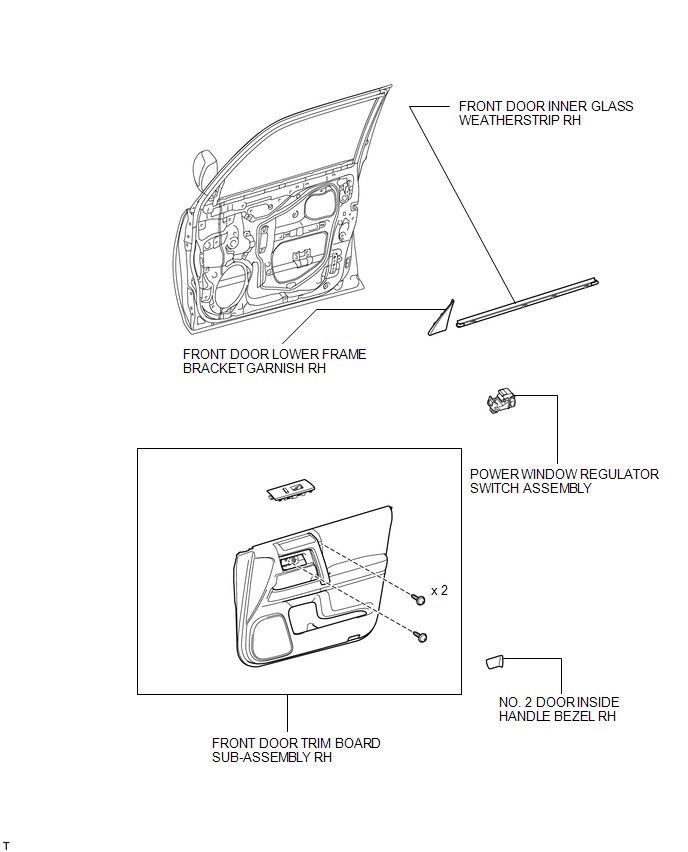 FRONT DOOR INNER GLASS WEATHERSTRIP RH

FRONT DOOR LOWER FRAME BRACKET GARNISH RH

POWER WINDOW REGULATOR SWITCH ASSEMBLY

x 2

NO. 2 DOOR INSIDE HANDLE BEZEL RH

FRONT DOOR TRIM BOARD SUB-ASSEMBLY RH

T