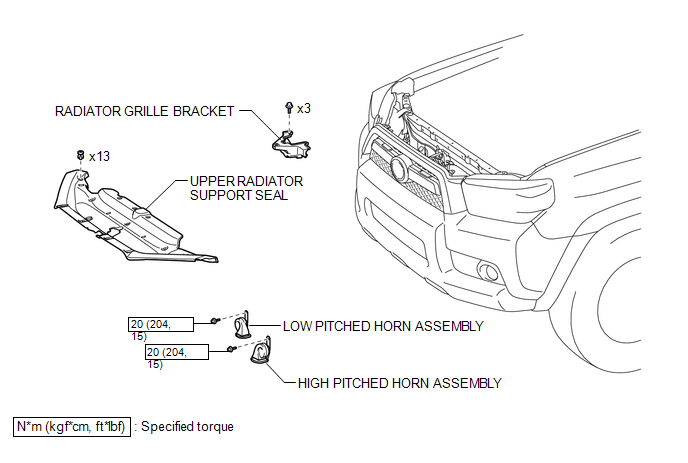 RADIATOR GRILLE BRACKET

x3

x13

UPPER RADIATOR SUPPORT SEAL

20 (204, 15)

LOW PITCHED HORN ASSEMBLY

20 (204, 15)

HIGH PITCHED HORN ASSEMBLY

N*m (kgf*cm, ft*lbf) : Specified torque