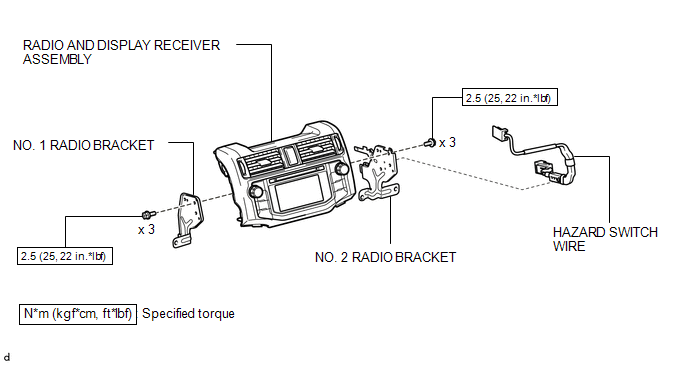 RADIO AND DISPLAY RECEIVER ASSEMBLY

2.5 (25, 22 in.*lbf)

x 3

NO. 1 RADIO BRACKET

x 3

2.5 (25, 22 in.*lbf)

NO. 2 RADIO BRACKET

HAZARD SWITCH WIRE

N*m (kgf*cm, ft*lbf) Specified torque

d