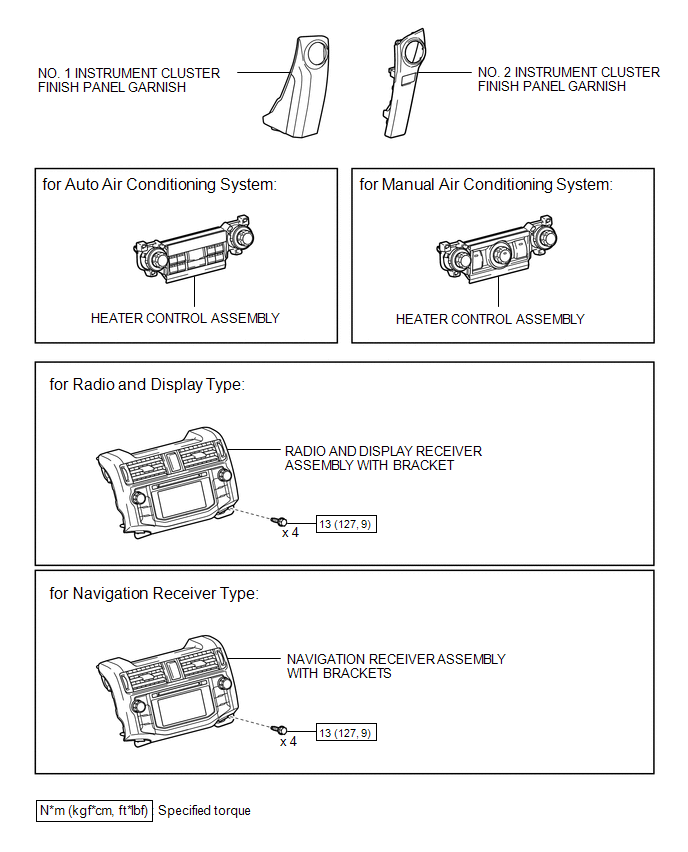 NO. 1 INSTRUMENT CLUSTER FINISH PANEL GARNISH

NO. 2 INSTRUMENT CLUSTER FINISH PANEL GARNISH

for Auto Air Conditioning System:

HEATER CONTROL ASSEMBLY

for Manual Air Conditioning System:

HEATER CONTROL ASSEMBLY

for Radio and Display Type:

RADIO AND DISPLAY RECEIVER ASSEMBLY WITH BRACKET

x 4

13 (127, 9)

for Navigation Receiver Type:

NAVIGATION RECEIVER ASSEMBLY WITH BRACKETS

x 4

13 (127, 9)

N*m (kgf*cm, ft*lbf) Specified torque