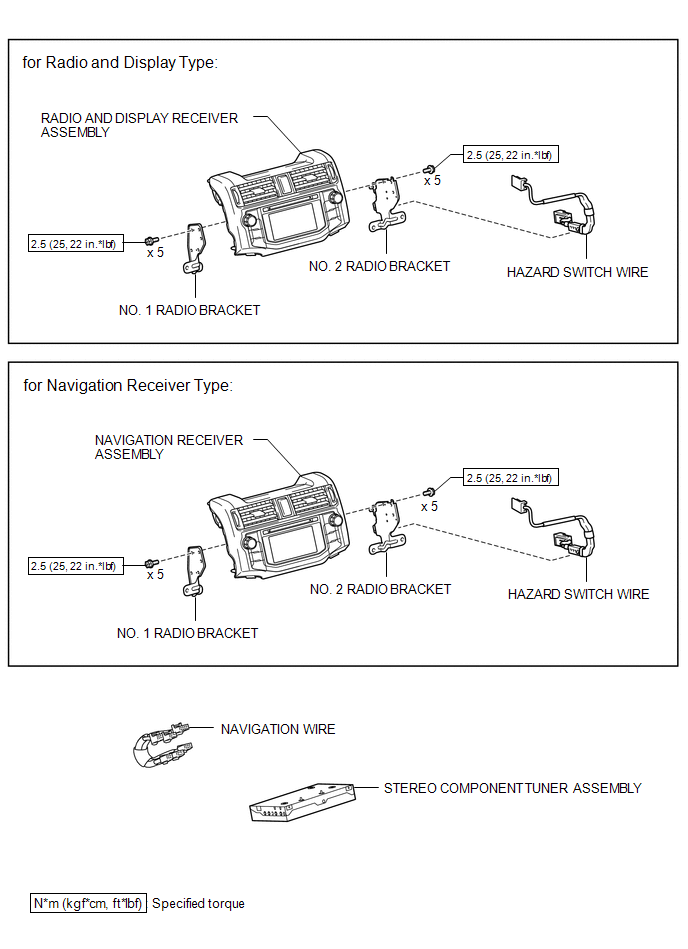 for Radio and Display Type:

RADIO AND DISPLAY RECEIVER ASSEMBLY

2.5 (25, 22 in.*lbf)

x 5

2.5 (25, 22 in.*lbf)

x 5

NO. 2 RADIO BRACKET

HAZARD SWITCH WIRE

NO. 1 RADIO BRACKET

for Navigation Receiver Type:

NAVIGATION RECEIVER ASSEMBLY

2.5 (25, 22 in.*lbf)

x 5

2.5 (25, 22 in.*lbf)

x 5

NO. 2 RADIO BRACKET

HAZARD SWITCH WIRE

NO. 1 RADIO BRACKET

NAVIGATION WIRE

STEREO COMPONENT TUNER ASSEMBLY

N*m (kgf*cm, ft*lbf) Specified torque