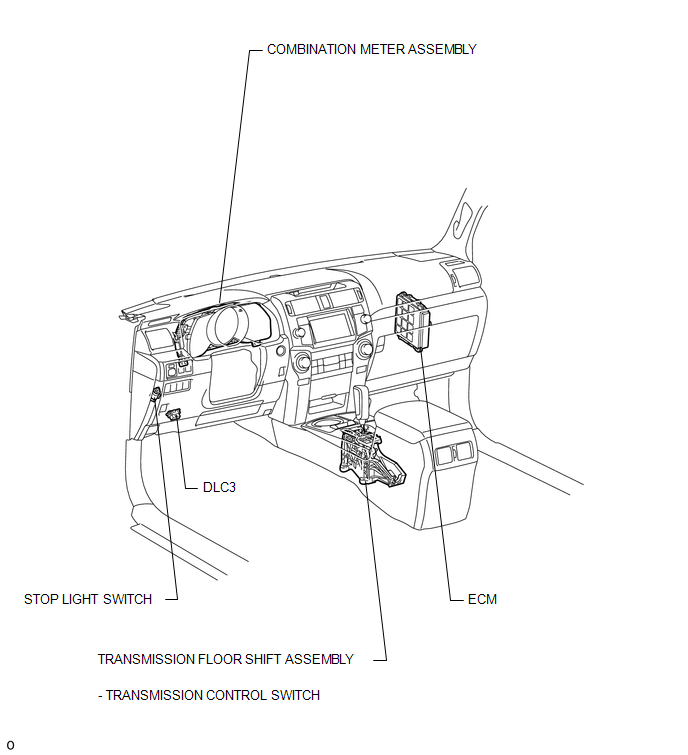 COMBINATION METER ASSEMBLY

DLC3

STOP LIGHT SWITCH

ECM

TRANSMISSION FLOOR SHIFT ASSEMBLY

- TRANSMISSION CONTROL SWITCH

o