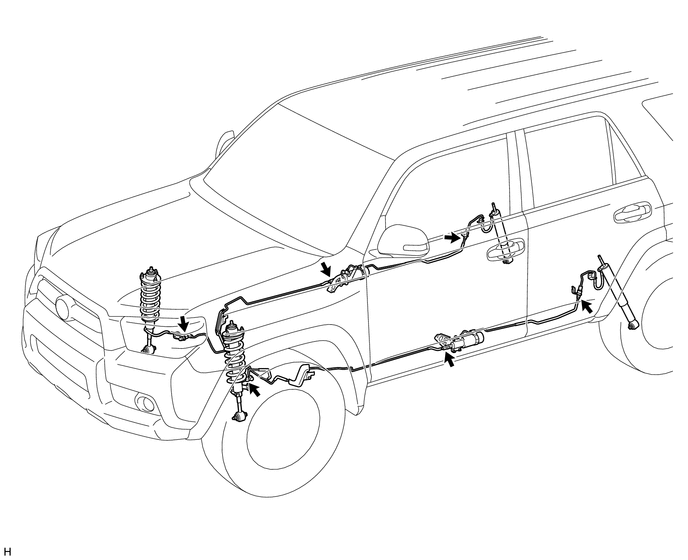 H