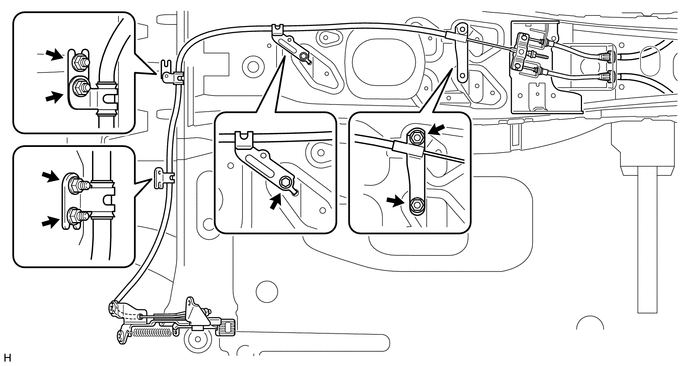 H