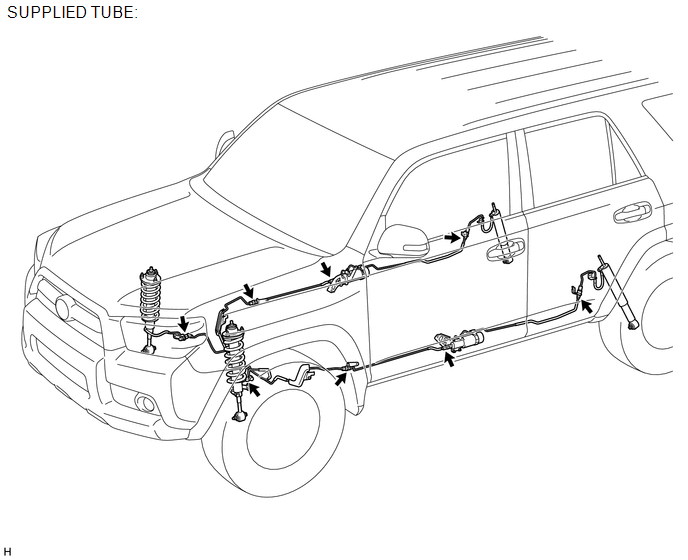 SUPPLIED TUBE:

H